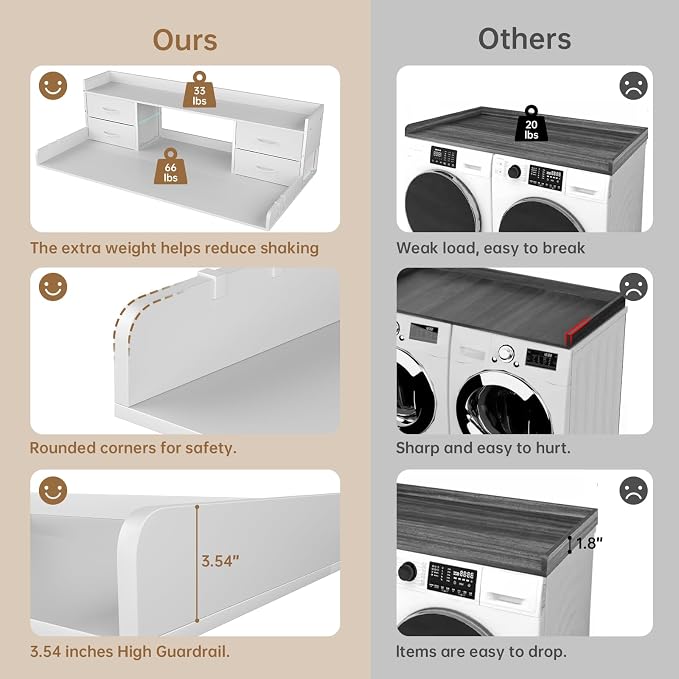 Ours

33 lbs

66 lbs

The extra weight helps reduce shaking

Rounded corners for safety.

3.54"

3.54 inches High Guardrail.

Others

20 lbs

Weak load, easy to break

Sharp and easy to hurt.

1.8"

Items are easy to drop.