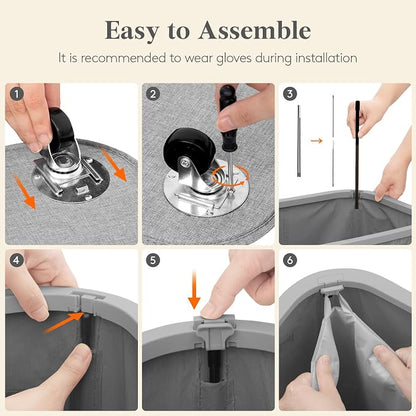 Easy to Assemble

It is recommended to wear gloves during installation

1

2

3

4

5

6