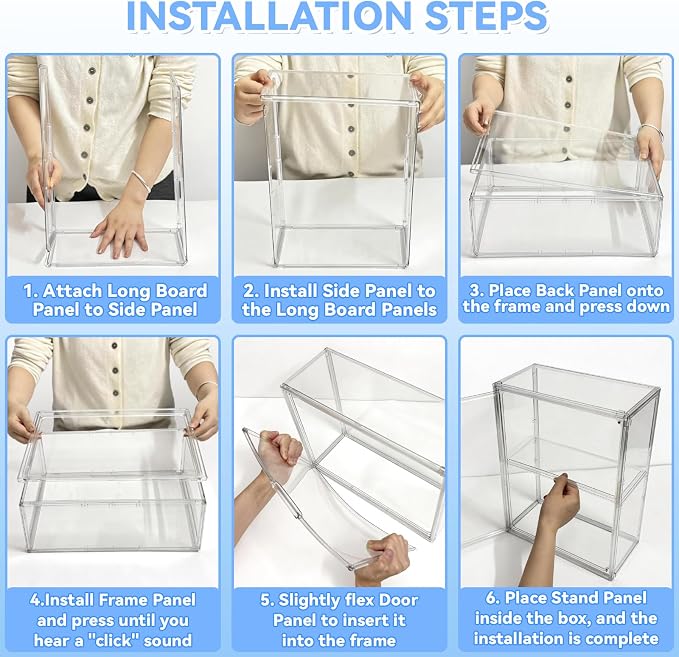 INSTALLATION STEPS

1. Attach Long Board Panel to Side Panel

2. Install Side Panel to the Long Board Panels

3. Place Back Panel onto the frame and press down

4.Install Frame Panel and press until you hear a "click" sound

5. Slightly flex Door Panel to insert it into the frame

6. Place Stand Panel inside the box, and the installation is complete