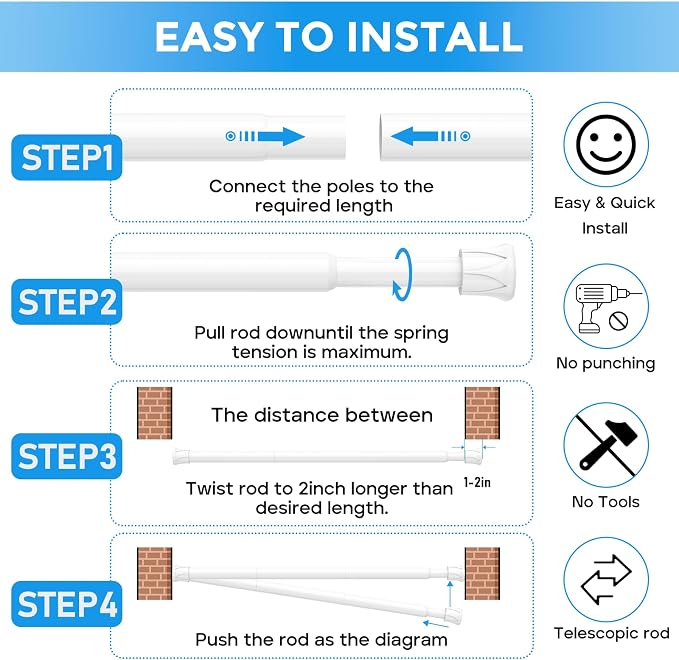 EASY TO INSTALL

STEP1

Connect the poles to the required length

Easy & Quick Install

STEP2

Pull rod downuntil the spring tension is maximum.

No punching

STEP3

The distance between

1-2in

Twist rod to 2inch longer than desired length.

No Tools

STEP4

Push the rod as the diagram

Telescopic rod