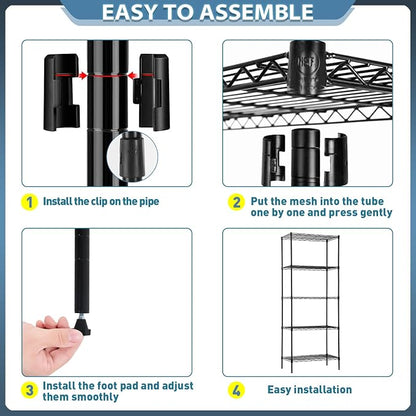 EASY TO ASSEMBLE

1 Install the clip on the pipe

2 Put the mesh into the tube one by one and press gently

3 Install the foot pad and adjust them smoothly

4 Easy installation