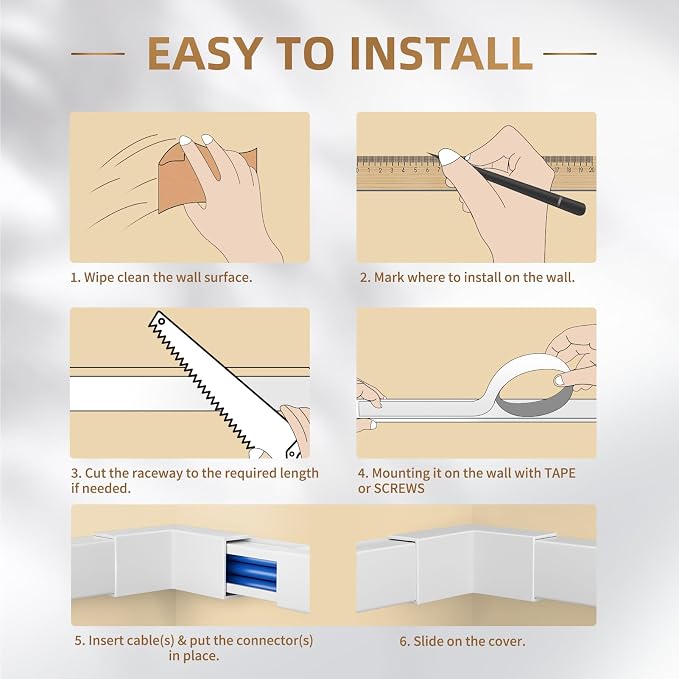 EASY TO INSTALL

1. Wipe clean the wall surface.

2. Mark where to install on the wall.

3. Cut the raceway to the required length if needed.

4. Mounting it on the wall with TAPE or SCREWS

5. Insert cable(s) & put the connector(s) in place.

6. Slide on the cover.