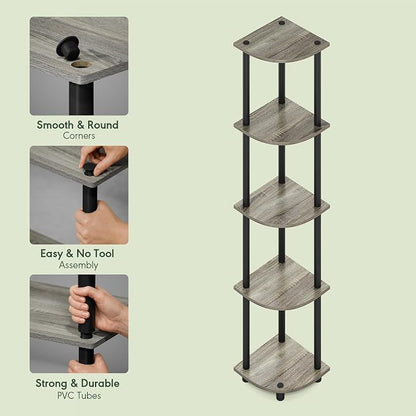 Smooth & Round
Corners

Easy & No Tool
Assembly

Strong & Durable
PVC Tubes