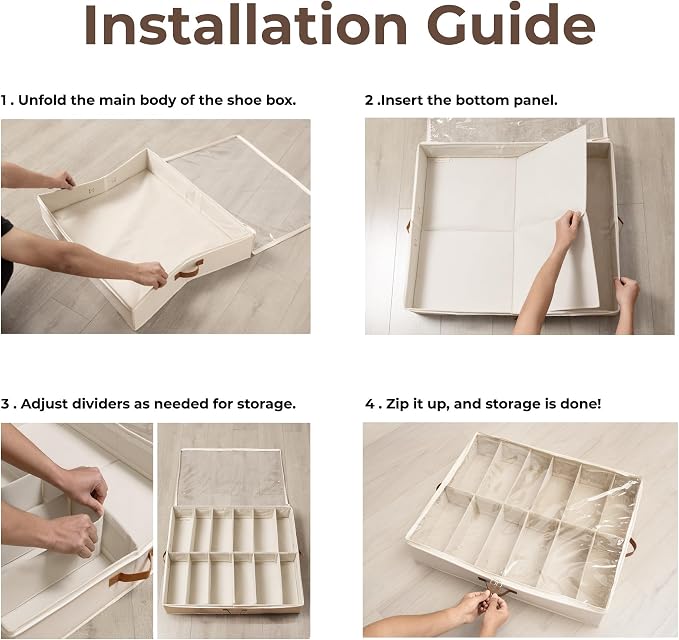 Installation Guide

1 . Unfold the main body of the shoe box.

2 .Insert the bottom panel.

3 . Adjust dividers as needed for storage.

4 . Zip it up, and storage is done!