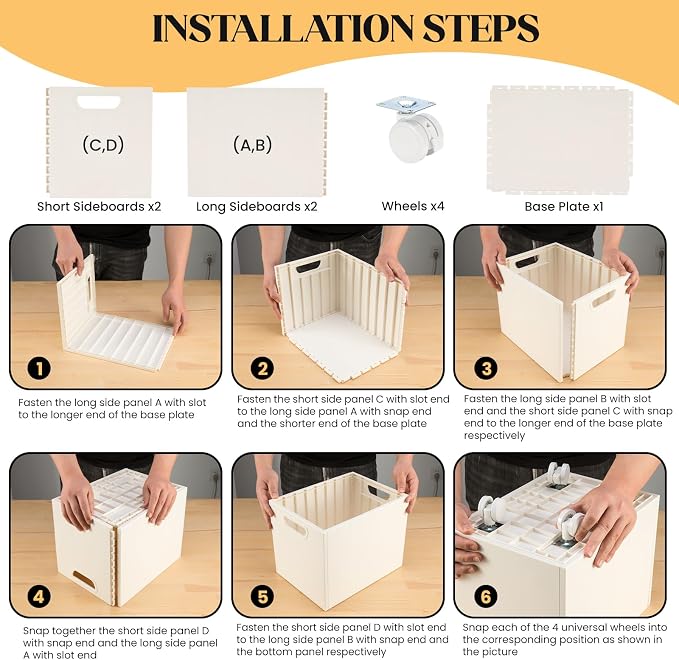 INSTALLATION STEPS

(C,D)

(A,B)

Short Sideboards x2

Long Sideboards x2

Wheels x4

Base Plate x1

1

Fasten the long side panel A with slot to the longer end of the base plate

2

Fasten the short side panel C with slot end to the long side panel A with snap end and the shorter end of the base plate

3

Fasten the long side panel B with slot end and the short side panel C with snap end to the longer end of the base plate respectively

4

Snap together the short side panel D with snap end and the long side panel A with slot end

5

Fasten the short side panel D with slot end to the long side panel B with snap end and the bottom panel respectively

6

Snap each of the 4 universal wheels into the corresponding position as shown in the picture