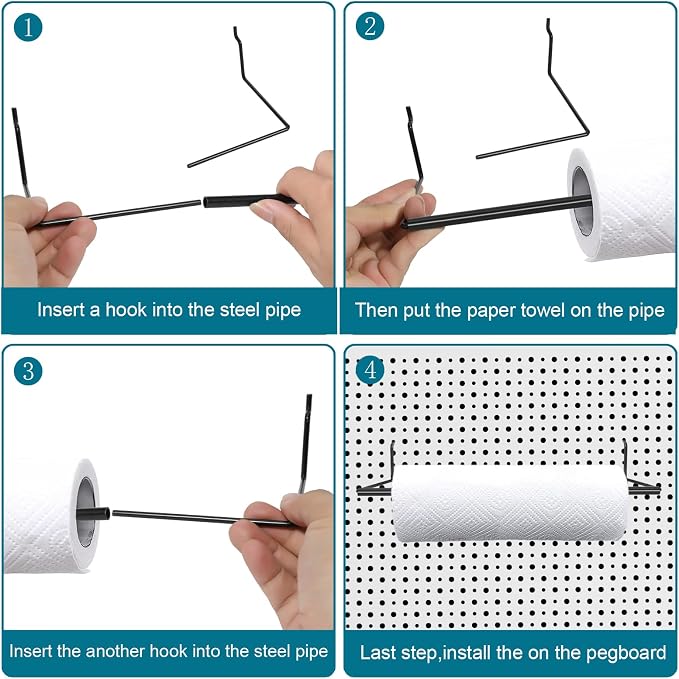 1

Insert a hook into the steel pipe

2

Then put the paper towel on the pipe

3

Insert the another hook into the steel pipe

4

Last step,install the on the pegboard