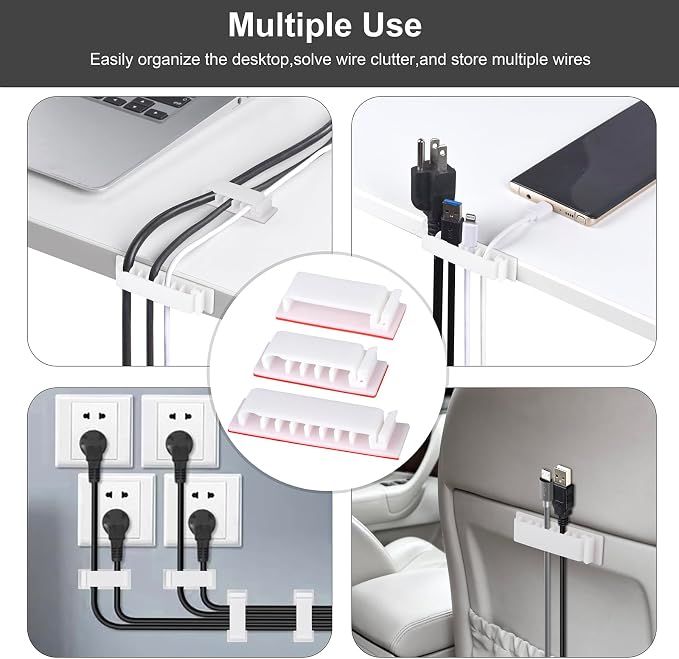 Multiple Use

Easily organize the desktop,solve wire clutter,and store multiple wires