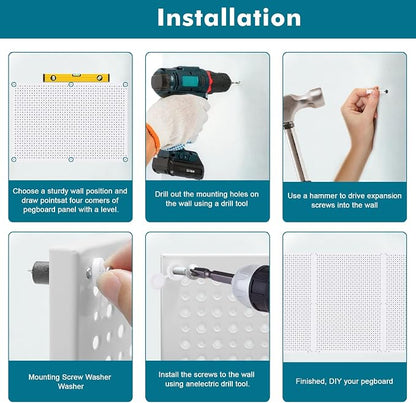 Installation

Choose a sturdy wall position and draw pointsat four corners of pegboard panel with a level.

Drill out the mounting holes on the wall using a drill tool

Use a hammer to drive expansion screws into the wall

Mounting Screw Washer Washer

Install the screws to the wall using anelectric drill tool.

Finished, DIY your pegboard