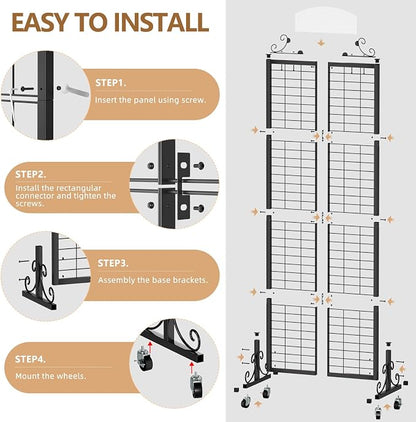 EASY TO INSTALL

STEP1.

Insert the panel using screw.

STEP2.

Install the rectangular connector and tighten the screws.

STEP3.

Assembly the base brackets.

STEP4.

Mount the wheels.