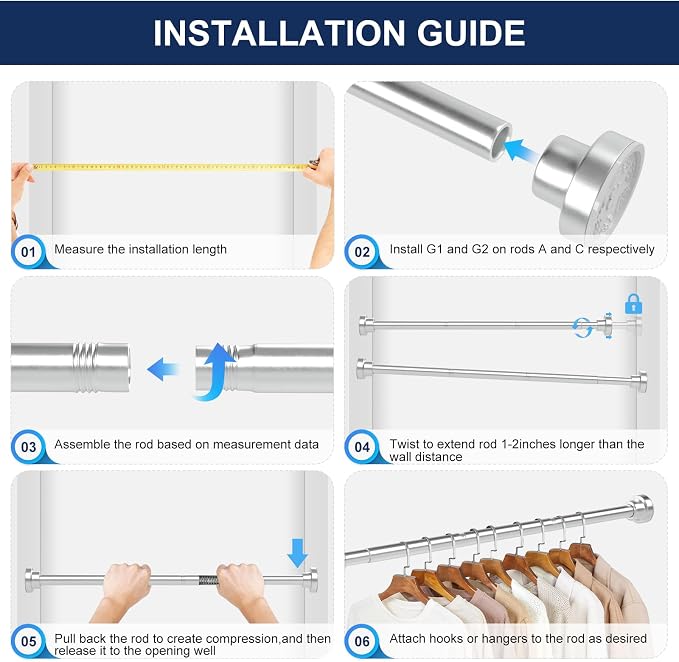 INSTALLATION GUIDE

01 Measure the installation length

02 Install G1 and G2 on rods A and C respectively

03 Assemble the rod based on measurement data

04 Twist to extend rod 1-2inches longer than the wall distance

05 Pull back the rod to create compression,and then release it to the opening well

06 Attach hooks or hangers to the rod as desired