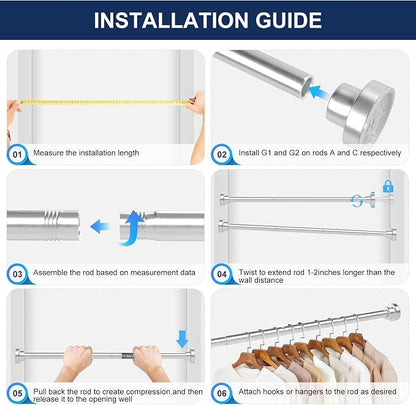 INSTALLATION GUIDE

01 Measure the installation length

02 Install G1 and G2 on rods A and C respectively

03 Assemble the rod based on measurement data

04 Twist to extend rod 1-2inches longer than the wall distance

05 Pull back the rod to create compression,and then release it to the opening well

06 Attach hooks or hangers to the rod as desired