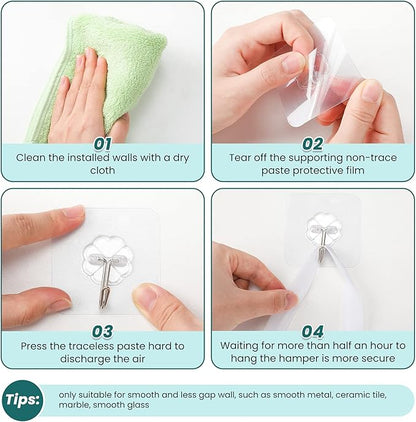 01
Clean the installed walls with a dry cloth

02
Tear off the supporting non-trace paste protective film

03
Press the traceless paste hard to discharge the air

04
Waiting for more than half an hour to hang the hamper is more secure

Tips:
only suitable for smooth and less gap wall, such as smooth metal, ceramic tile, marble, smooth glass