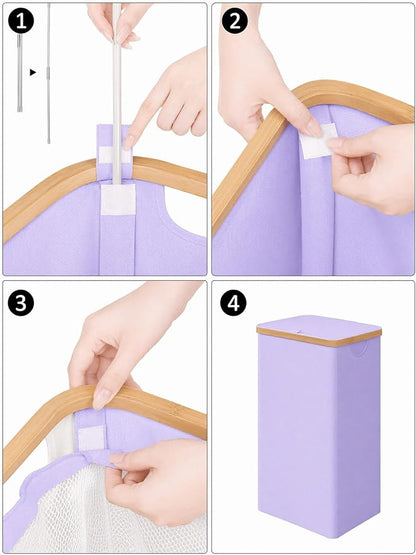 1

2

3

4