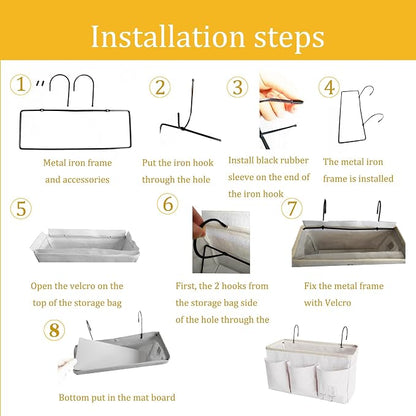 Installation steps

1
Metal iron frame and accessories

2
Put the iron hook through the hole

3
Install black rubber sleeve on the end of the iron hook

4
The metal iron frame is installed

5
Open the velcro on the top of the storage bag

6
First, the 2 hooks from the storage bag side of the hole through the

7
Fix the metal frame with Velcro

8
Bottom put in the mat board