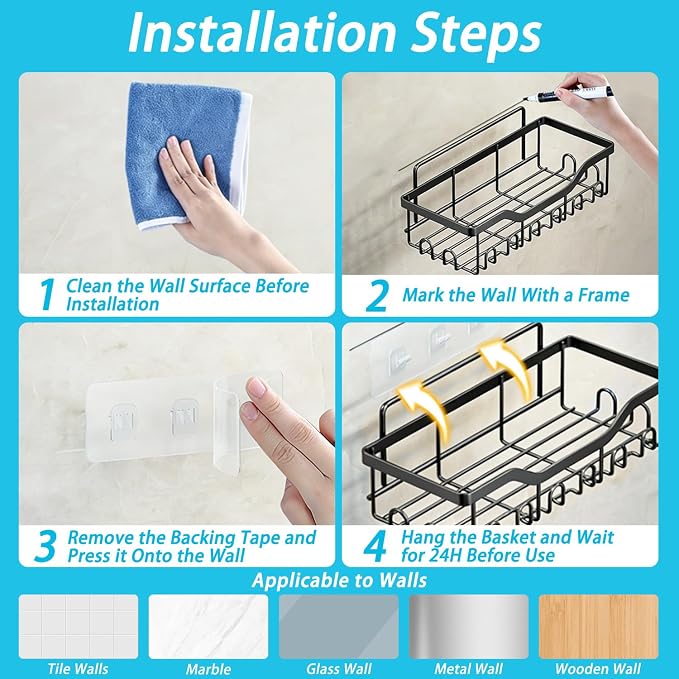 Installation Steps

1 Clean the Wall Surface Before Installation

2 Mark the Wall With a Frame

3 Remove the Backing Tape and Press it Onto the Wall

4 Hang the Basket and Wait for 24H Before Use

Applicable to Walls

Tile Walls

Marble

Glass Wall

Metal Wall

Wooden Wall