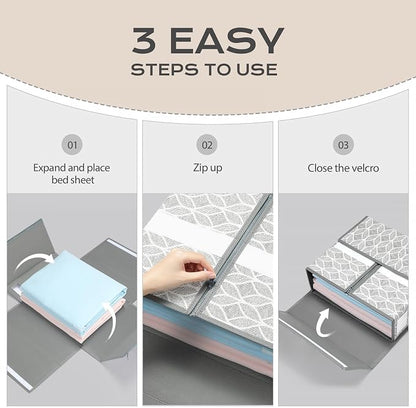 3 EASY
STEPS TO USE

01
Expand and place bed sheet

02
Zip up

03
Close the velcro