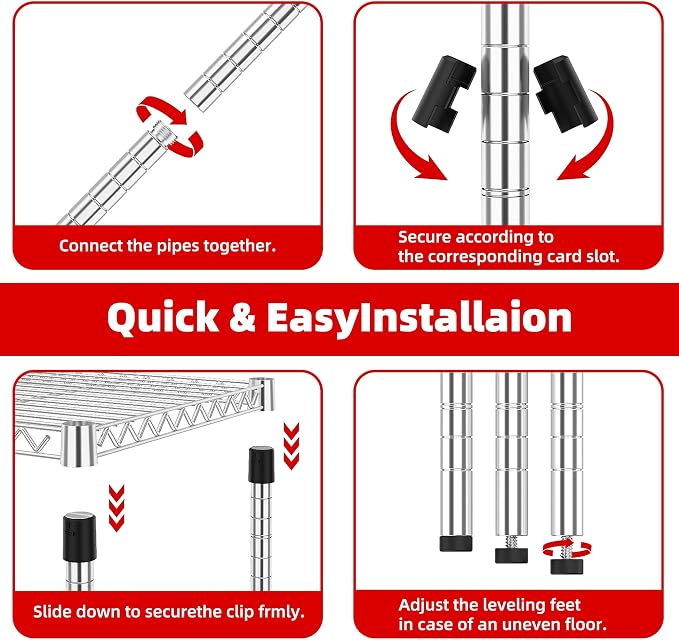 Connect the pipes together.

Secure according to the corresponding card slot.

Quick & EasyInstallaion

Slide down to securethe clip frmly.

Adjust the leveling feet in case of an uneven floor.