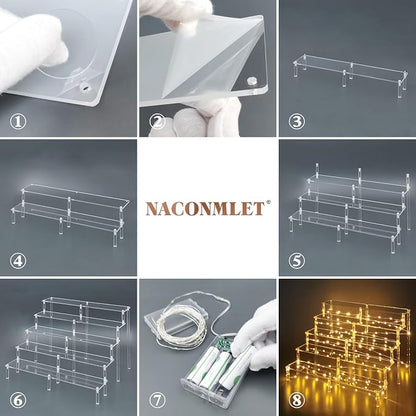 ①
②
③
④
NACONMLET®
⑤
⑥
⑦
⑧