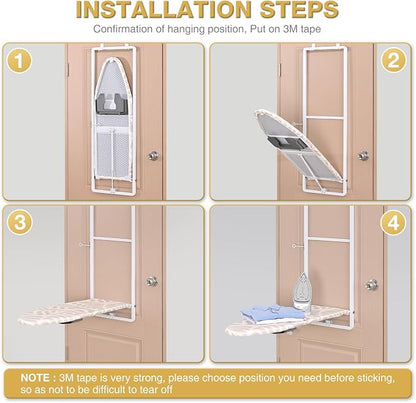 INSTALLATION STEPS

Confirmation of hanging position, Put on 3M tape

1

2

3

4

NOTE : 3M tape is very strong, please choose position you need before sticking, so as not to be difficult to tear off