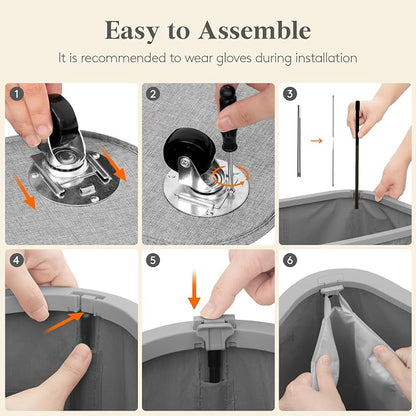 Easy to Assemble

It is recommended to wear gloves during installation

1

2

3

4

5

6