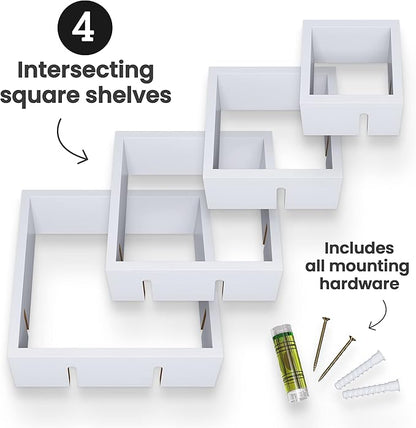 4

Intersecting square shelves

Includes all mounting hardware