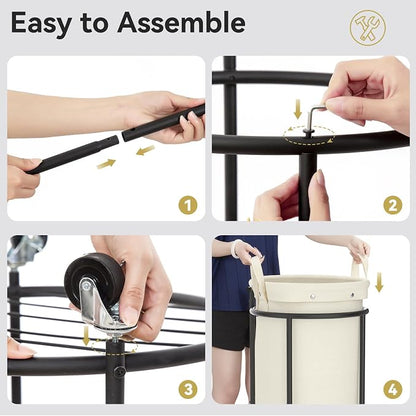 Easy to Assemble

1

2

3

4