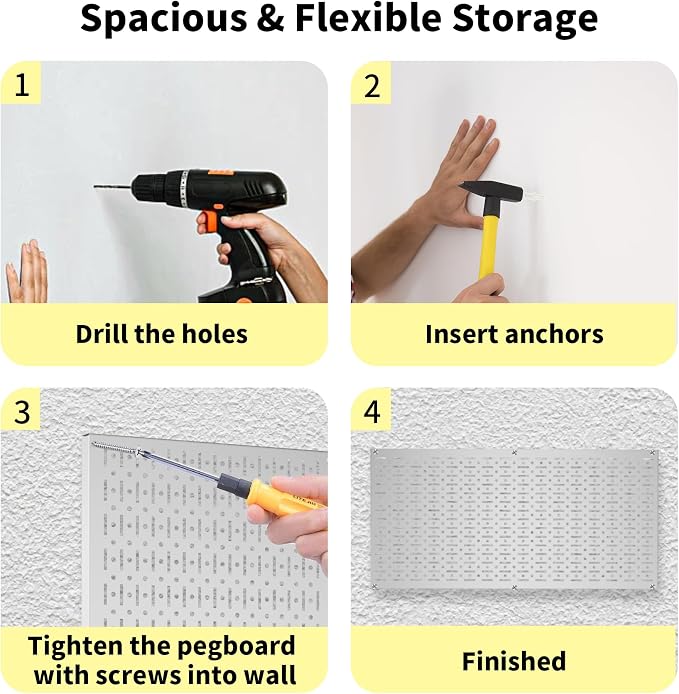 Spacious & Flexible Storage

1

Drill the holes

2

Insert anchors

3

Tighten the pegboard with screws into wall

4

Finished