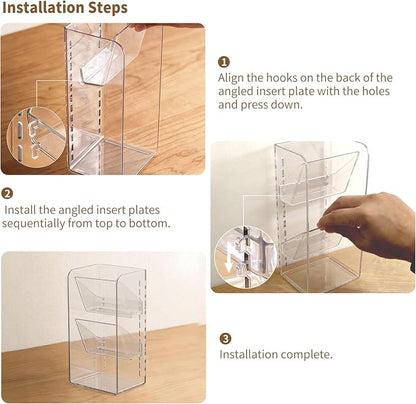 Installation Steps

1
Align the hooks on the back of the angled insert plate with the holes and press down.

2
Install the angled insert plates sequentially from top to bottom.

3
Installation complete.