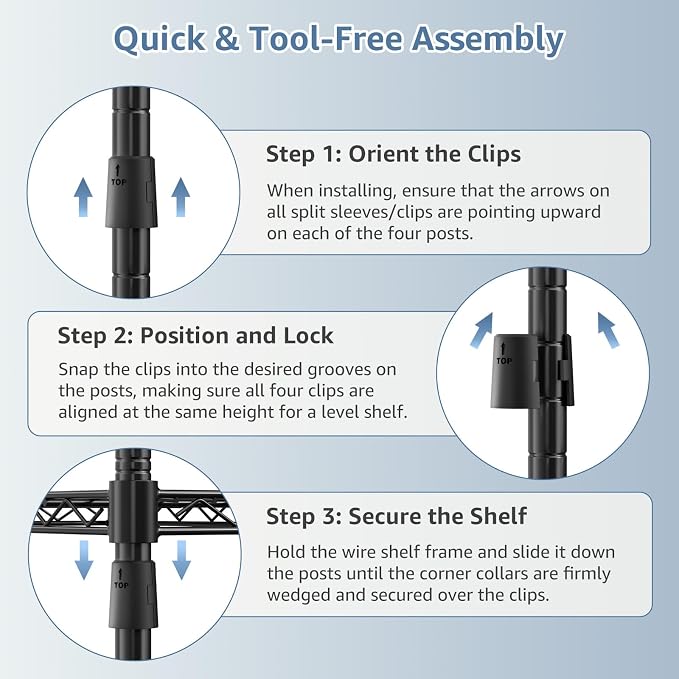 Quick & Tool-Free Assembly

TOP

Step 1: Orient the Clips

When installing, ensure that the arrows on all split sleeves/clips are pointing upward on each of the four posts.

Step 2: Position and Lock

Snap the clips into the desired grooves on the posts, making sure all four clips are aligned at the same height for a level shelf.

TOP

TOP

Step 3: Secure the Shelf

Hold the wire shelf frame and slide it down the posts until the corner collars are firmly wedged and secured over the clips.