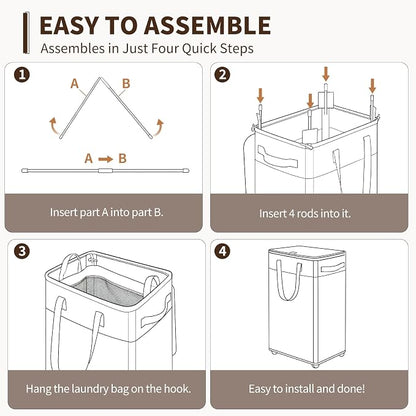 EASY TO ASSEMBLE
Assembles in Just Four Quick Steps

1
A
B
A → B
Insert part A into part B.

2
Insert 4 rods into it.

3
Hang the laundry bag on the hook.

4
Easy to install and done!