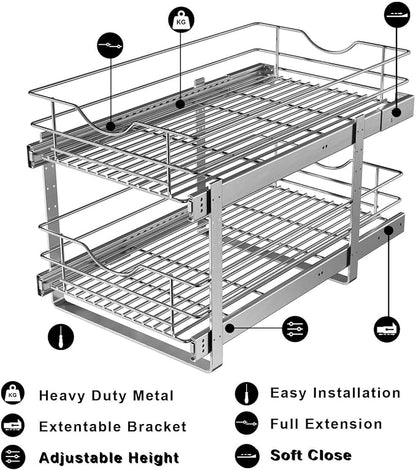 KG

KG Heavy Duty Metal

Extentable Bracket

Adjustable Height

Easy Installation

Full Extension

Soft Close