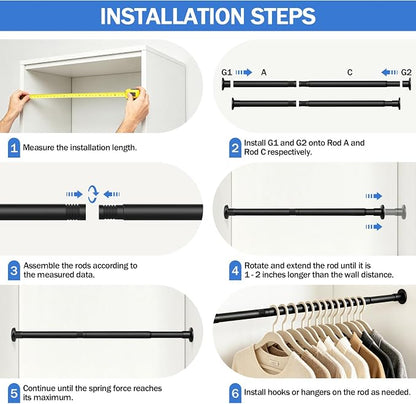 INSTALLATION STEPS

1 Measure the installation length.

G1 A C G2

2 Install G1 and G2 onto Rod A and Rod C respectively.

3 Assemble the rods according to the measured data.

4 Rotate and extend the rod until it is 1 - 2 inches longer than the wall distance.

5 Continue until the spring force reaches its maximum.

6 Install hooks or hangers on the rod as needed.