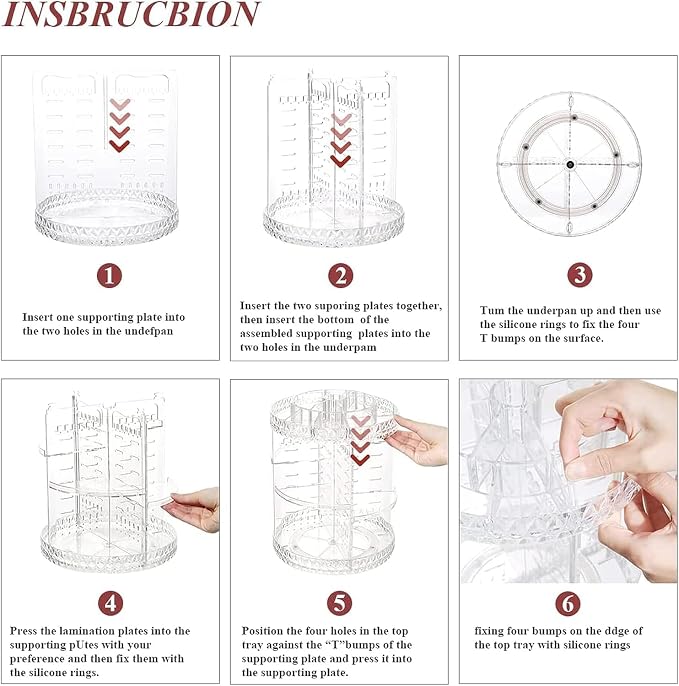 INSBRUCBION

1

Insert one supporting plate into the two holes in the undefpan

2

Insert the two suporing plates together, then insert the bottom of the assembled supporting plates into the two holes in the underpam

3

Tum the underpan up and then use the silicone rings to fix the four T bumps on the surface.

4

Press the lamination plates into the supporting pUtes with your preference and then fix them with the silicone rings.

5

Position the four holes in the top tray against the "T"bumps of the supporting plate and press it into the supporting plate.

6

fixing four bumps on the ddge of the top tray with silicone rings