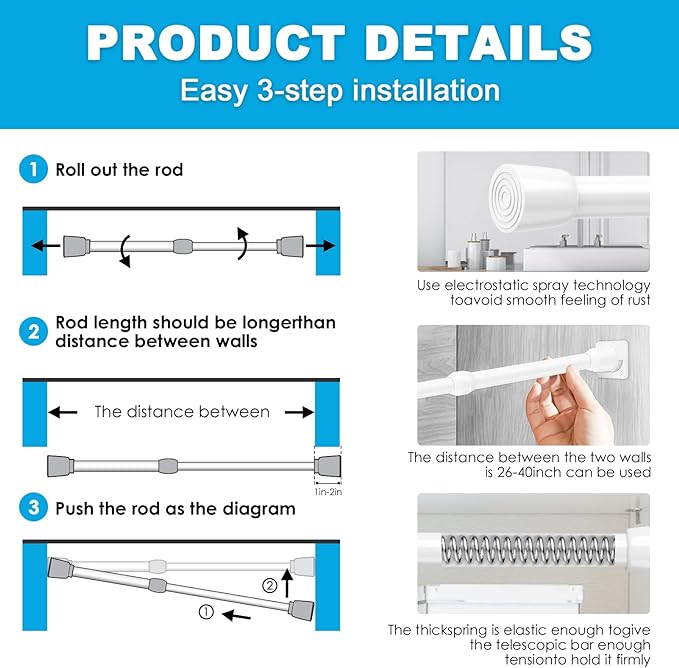 PRODUCT DETAILS
Easy 3-step installation

1 Roll out the rod

2 Rod length should be longerthan distance between walls

The distance between

1in-2in

3 Push the rod as the diagram

②

①

Use electrostatic spray technology toavoid smooth feeling of rust

The distance between the two walls is 26-40inch can be used

The thickspring is elastic enough togive the telescopic bar enough tensionto hold it firmly