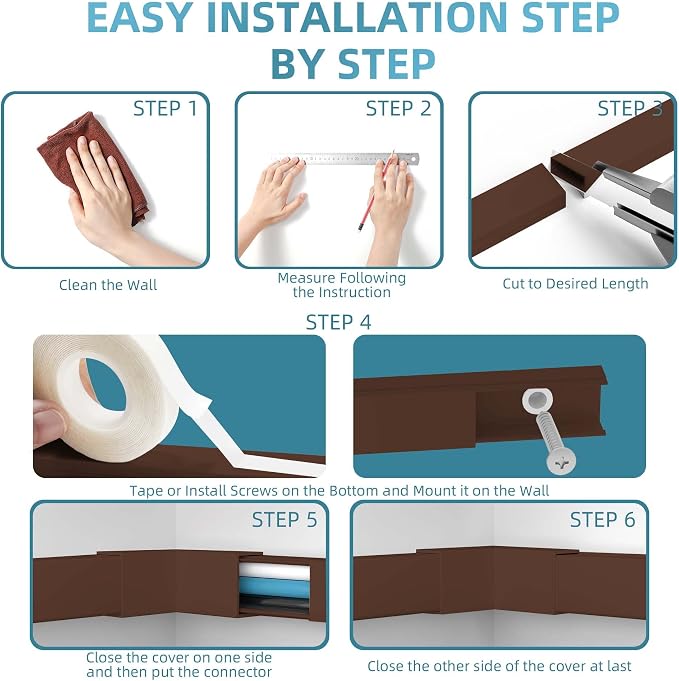 EASY INSTALLATION STEP BY STEP

STEP 1

Clean the Wall

STEP 2

Measure Following the Instruction

STEP 3

Cut to Desired Length

STEP 4

Tape or Install Screws on the Bottom and Mount it on the Wall

STEP 5

Close the cover on one side and then put the connector

STEP 6

Close the other side of the cover at last