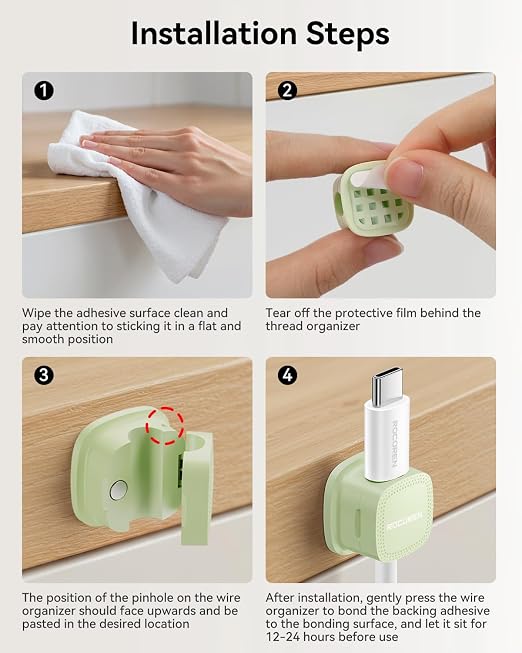 Installation Steps

1

Wipe the adhesive surface clean and pay attention to sticking it in a flat and smooth position

2

Tear off the protective film behind the thread organizer

3

The position of the pinhole on the wire organizer should face upwards and be pasted in the desired location

4

ROCOREN

ROCOREN

After installation, gently press the wire organizer to bond the backing adhesive to the bonding surface, and let it sit for 12-24 hours before use