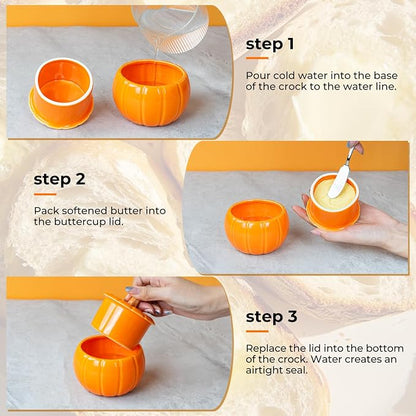 step 1

Pour cold water into the base of the crock to the water line.

step 2

Pack softened butter into the buttercup lid.

step 3

Replace the lid into the bottom of the crock. Water creates an airtight seal.