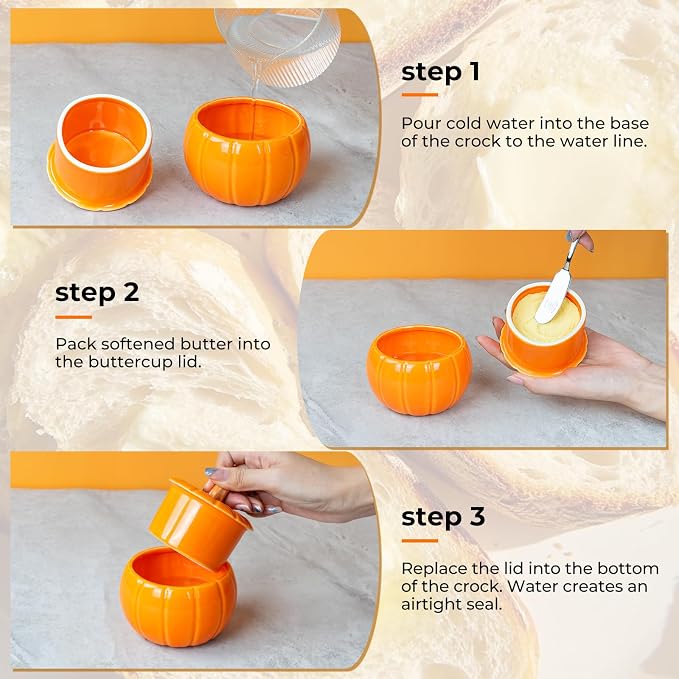 step 1

Pour cold water into the base of the crock to the water line.

step 2

Pack softened butter into the buttercup lid.

step 3

Replace the lid into the bottom of the crock. Water creates an airtight seal.