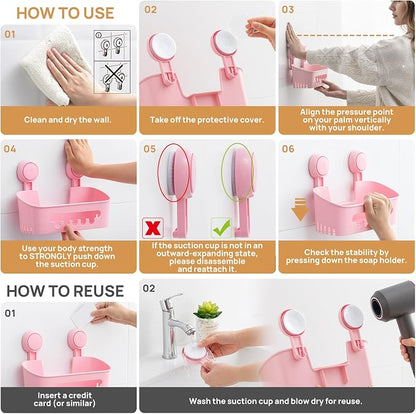 HOW TO USE

01

Clean and dry the wall.

02

Take off the protective cover.

03

Align the pressure point on your palm vertically with your shoulder.

04

Use your body strength to STRONGLY push down the suction cup.

05

If the suction cup is not in an outward-expanding state, please disassemble and reattach it.

06

Check the stability by pressing down the soap holder.

HOW TO REUSE

01

Insert a credit card (or similar)

02

Wash the suction cup and blow dry for reuse.