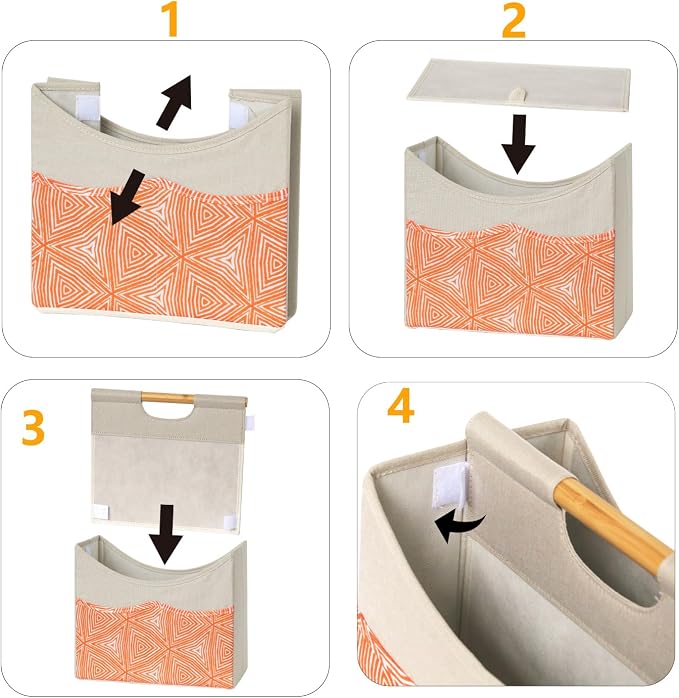 1

2

3

4