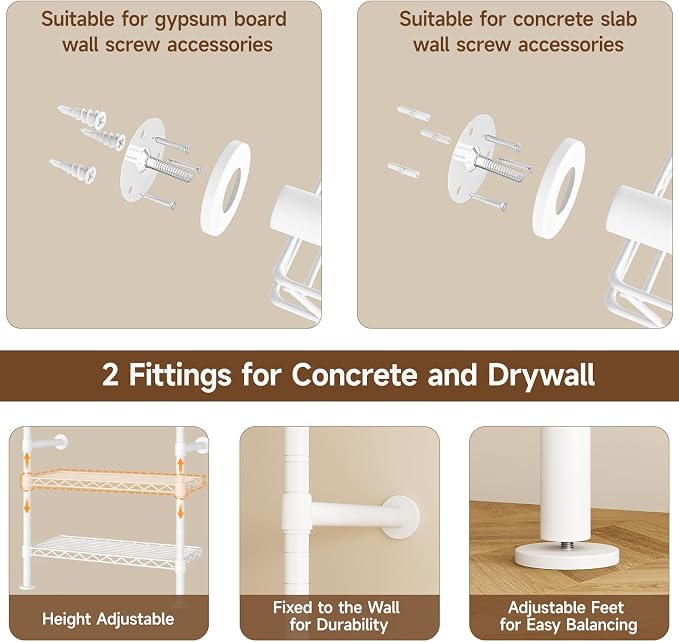 Suitable for gypsum board wall screw accessories

Suitable for concrete slab wall screw accessories

2 Fittings for Concrete and Drywall

Height Adjustable

Fixed to the Wall for Durability

Adjustable Feet for Easy Balancing