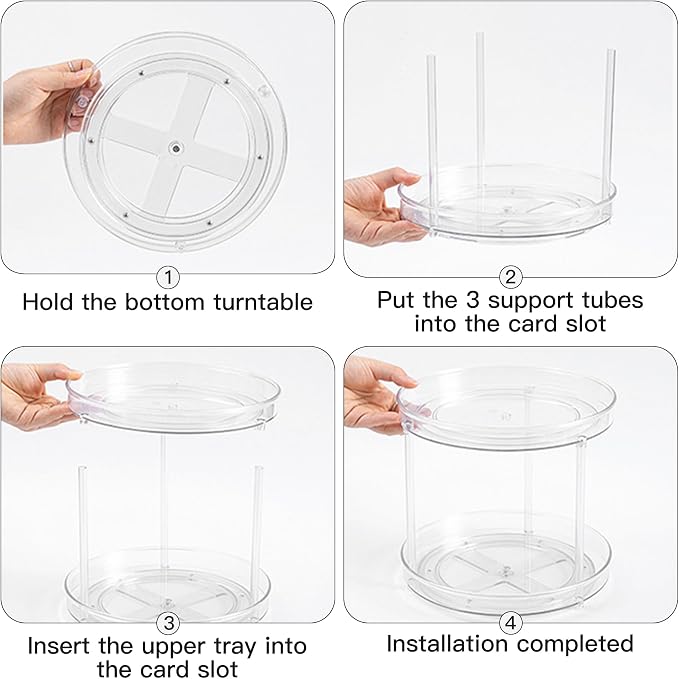 ①
Hold the bottom turntable

②
Put the 3 support tubes into the card slot

③
Insert the upper tray into the card slot

④
Installation completed