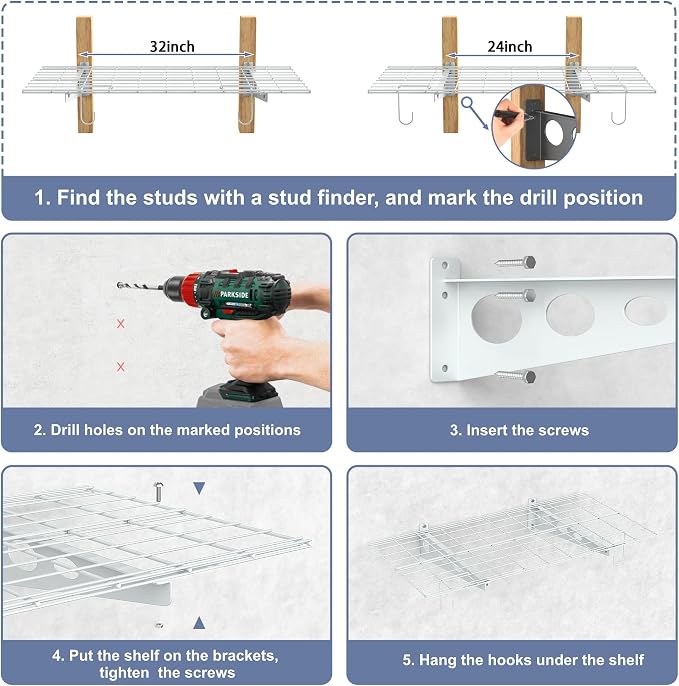 32inch

24inch

1. Find the studs with a stud finder, and mark the drill position

PARKSIDE

2. Drill holes on the marked positions

3. Insert the screws

4. Put the shelf on the brackets, tighten the screws

5. Hang the hooks under the shelf