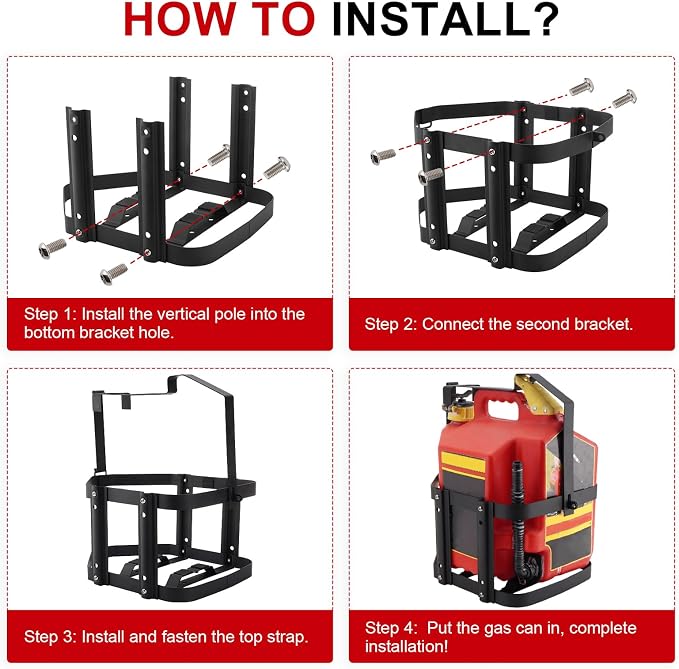 HOW TO INSTALL?

Step 1: Install the vertical pole into the bottom bracket hole.

Step 2: Connect the second bracket.

Step 3: Install and fasten the top strap.

Step 4: Put the gas can in, complete installation!