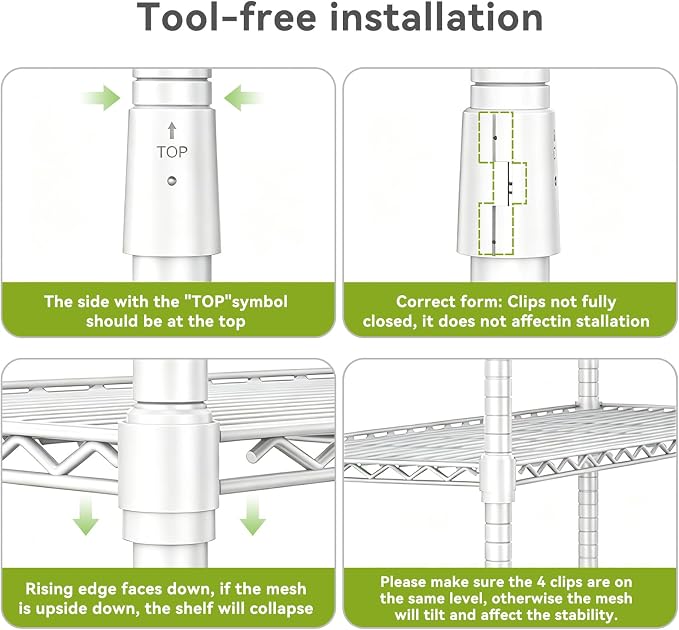 Tool-free installation

TOP

The side with the "TOP"symbol should be at the top

Correct form: Clips not fully closed, it does not affectin stallation

Rising edge faces down, if the mesh is upside down, the shelf will collapse

Please make sure the 4 clips are on the same level, otherwise the mesh will tilt and affect the stability.