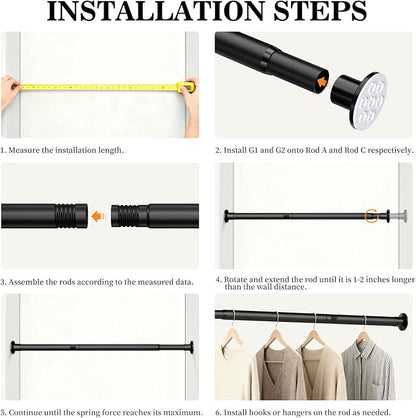 INSTALLATION STEPS

1. Measure the installation length.

2. Install G1 and G2 onto Rod A and Rod C respectively.

3. Assemble the rods according to the measured data.

4. Rotate and extend the rod until it is 1-2 inches longer than the wall distance.

5. Continue until the spring force reaches its maximum.

6. Install hooks or hangers on the rod as needed.