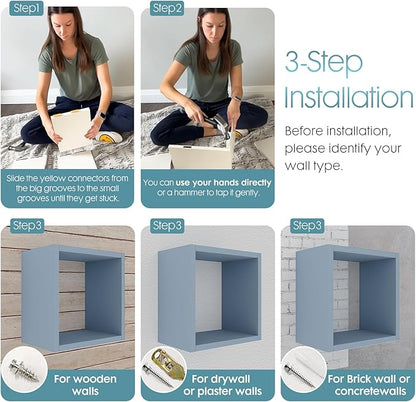 Step1

Slide the yellow connectors from the big grooves to the small grooves until they get stuck.

Step2

You can use your hands directly or a hammer to tap it gently.

3-Step Installation

Before installation, please identify your wall type.

Step3

For wooden walls

Step3

For drywall or plaster walls

Step3

For Brick wall or concretewalls