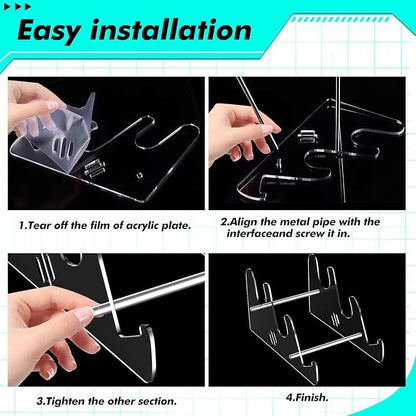 Easy installation

1.Tear off the film of acrylic plate.

2.Align the metal pipe with the interfaceand screw it in.

3.Tighten the other section.

4.Finish.