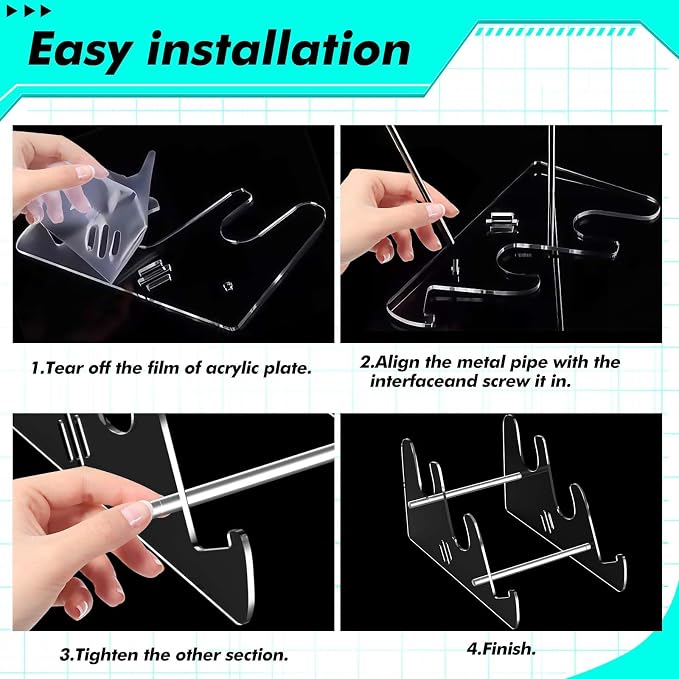 Easy installation

1.Tear off the film of acrylic plate.

2.Align the metal pipe with the interfaceand screw it in.

3.Tighten the other section.

4.Finish.