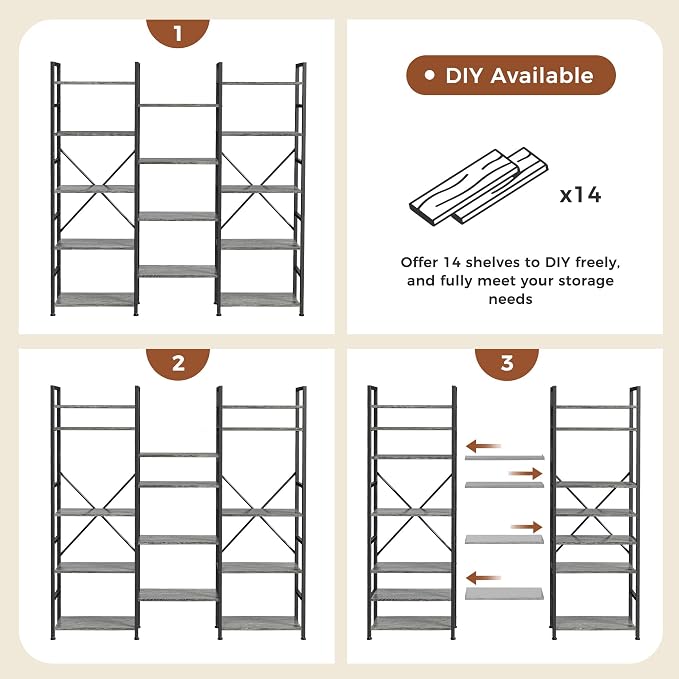 1

• DIY Available

x14

Offer 14 shelves to DIY freely, and fully meet your storage needs

2

3